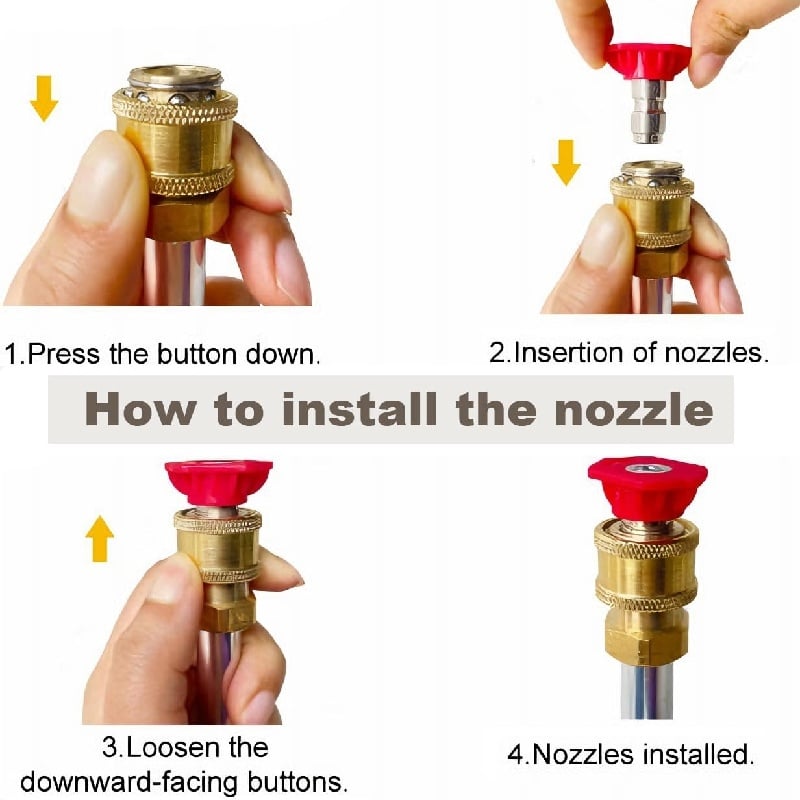 1.Press the button down.

2.Insertion of nozzles.

How to install the nozzle

3.Loosen the downward-facing buttons.

4.Nozzles installed.