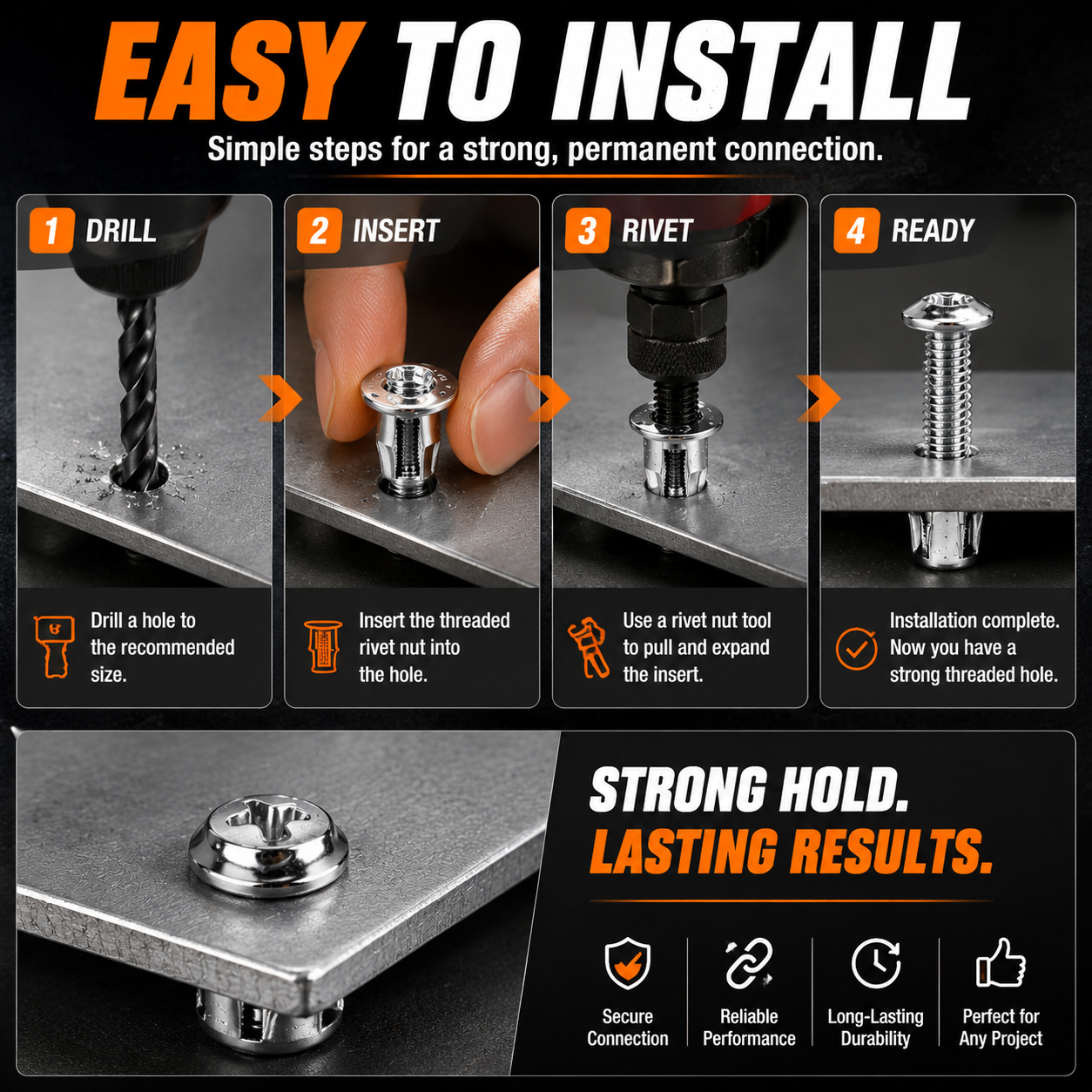 EASY TO INSTALL

Simple steps for a strong, permanent connection.

1 DRILL

Drill a hole to the recommended size.

2 INSERT

Insert the threaded rivet nut into the hole.

3 RIVET

Use a rivet nut tool to pull and expand the insert.

4 READY

Installation complete. Now you have a strong threaded hole.

STRONG HOLD.
LASTING RESULTS.

Secure Connection

Reliable Performance

Long-Lasting Durability

Perfect for Any Project